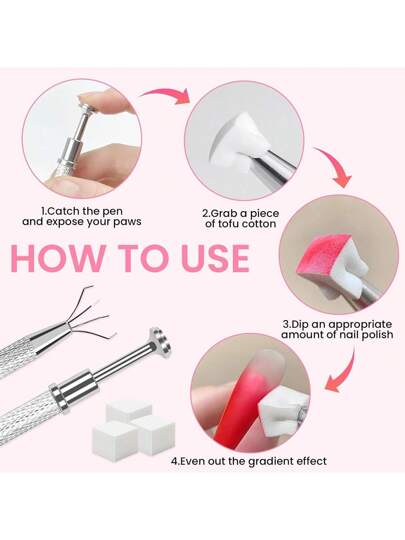 1.Catch the pen and expose your paws

2.Grab a piece of tofu cotton

HOW TO USE

3.Dip an appropriate amount of nail polish

4.Even out the gradient effect