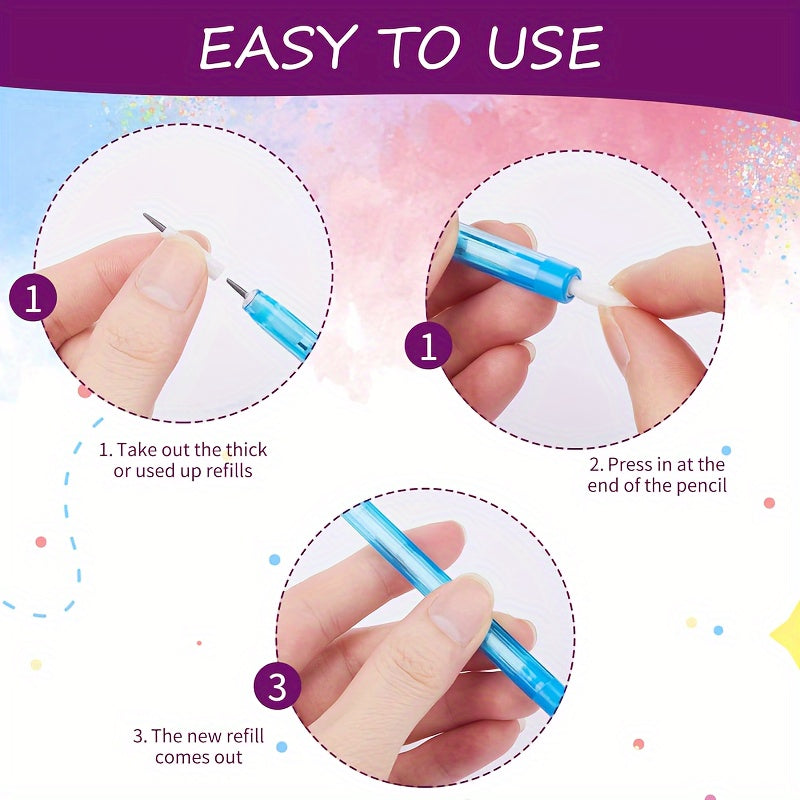 EASY TO USE

1

1. Take out the thick or used up refills

1

2. Press in at the end of the pencil

3

3. The new refill comes out