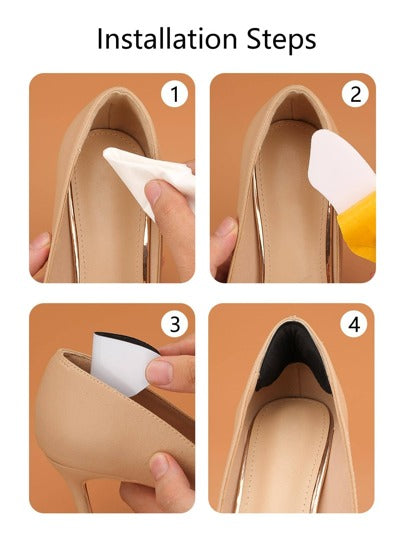 Installation Steps

1

2

3

4