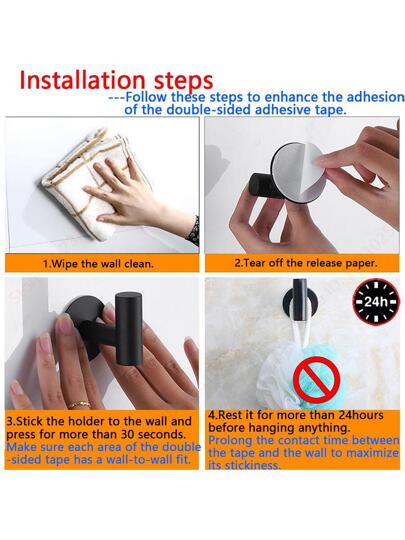 Installation steps

---Follow these steps to enhance the adhesion of the double-sided adhesive tape.

1.Wipe the wall clean.

2.Tear off the release paper.

24h

3.Stick the holder to the wall and press for more than 30 seconds.
Make sure each area of the double -sided tape has a wall-to-wall fit.

4.Rest it for more than 24hours before hanging anything.
Prolong the contact time between the tape and the wall to maximize its stickiness.