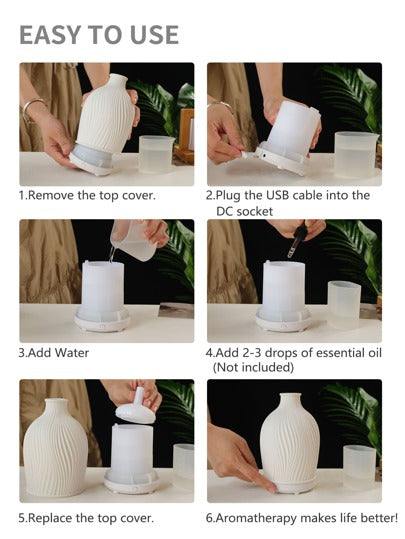 EASY TO USE

1.Remove the top cover.

2.Plug the USB cable into the DC socket

3.Add Water

4.Add 2-3 drops of essential oil (Not included)

5.Replace the top cover.

6.Aromatherapy makes life better!