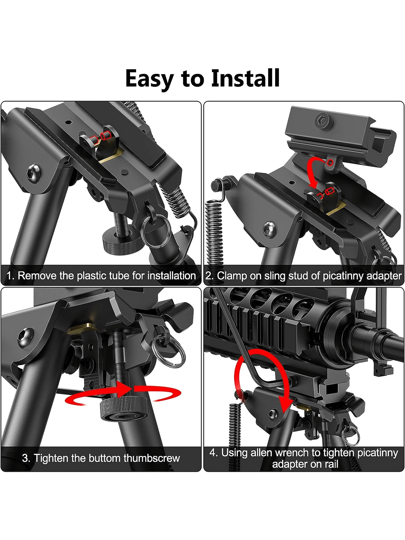 Easy to Install

1. Remove the plastic tube for installation

2. Clamp on sling stud of picatinny adapter

3. Tighten the buttom thumbscrew

4. Using allen wrench to tighten picatinny adapter on rail