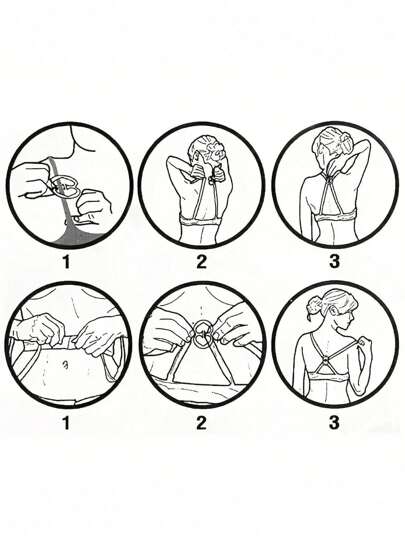 1 2 3

1 2 3