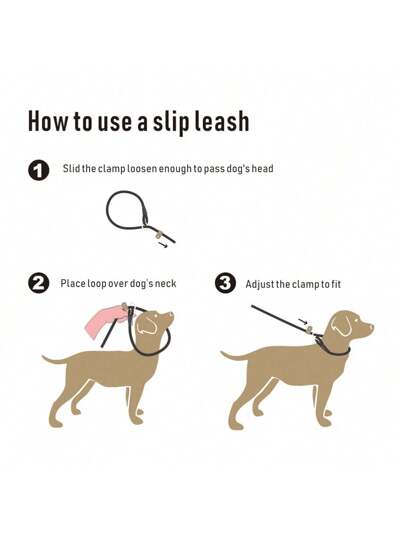 How to use a slip leash

1 Slid the clamp loosen enough to pass dog's head

2 Place loop over dog's neck

3 Adjust the clamp to fit