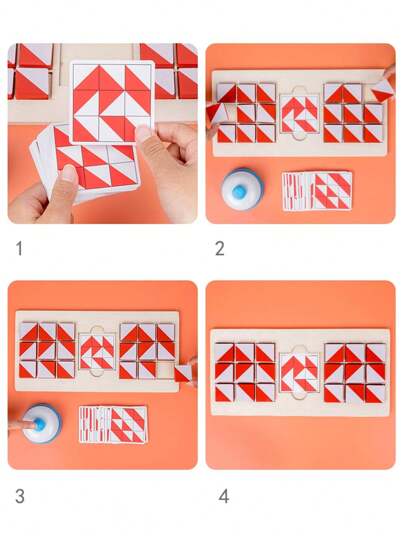 1

2

3

4