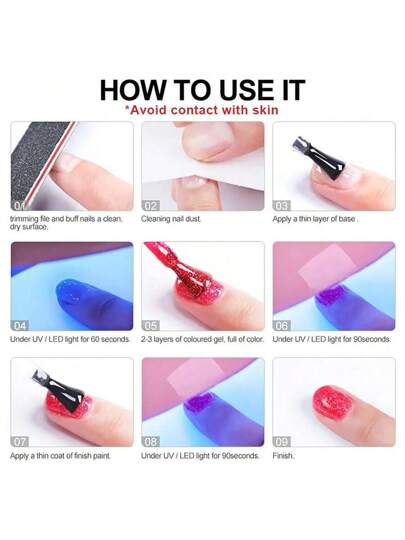 HOW TO USE IT
*Avoid contact with skin

01
trimming file and buff nails a clean, dry surface.

02
Cleaning nail dust.

03
Apply a thin layer of base .

04
Under UV / LED light for 60 seconds.

05
2-3 layers of coloured gel, full of color.

06
Under UV / LED light for 90seconds.

07
Apply a thin coat of finish paint.

08
Under UV / LED light for 90seconds.

09
Finish.