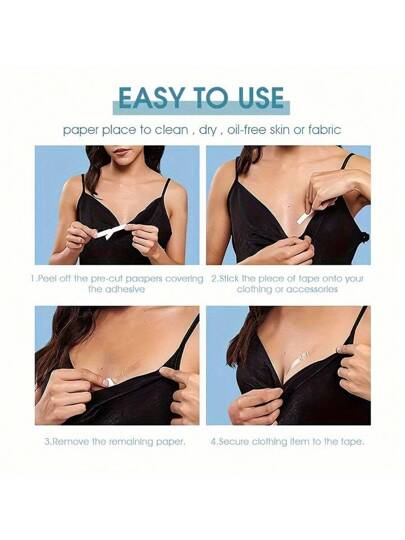 EASY TO USE

paper place to clean , dry , oil-free skin or fabric

1.Peel off the pre-cut paapers covering the adhesive

2.Stick the piece of tape onto your clothing or accessories

3.Remove the remaining paper.

4.Secure clothing item to the tape.