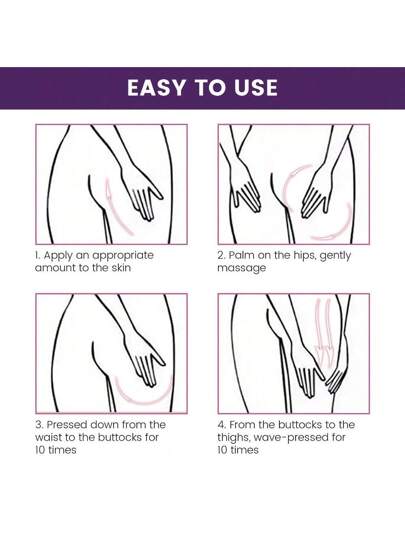 EASY TO USE

1. Apply an appropriate amount to the skin

2. Palm on the hips, gently massage

3. Pressed down from the waist to the buttocks for 10 times

4. From the buttocks to the thighs, wave-pressed for 10 times