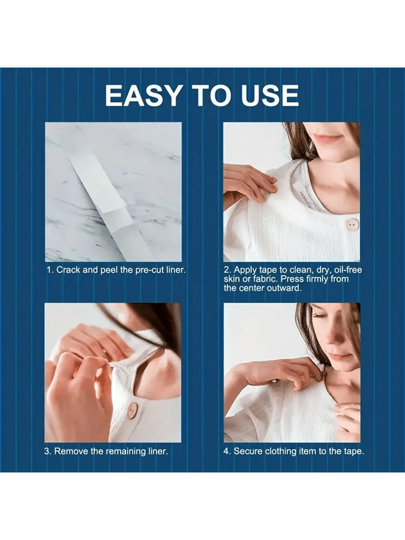 EASY TO USE

1. Crack and peel the pre-cut liner.

2. Apply tape to clean, dry, oil-free skin or fabric. Press firmly from the center outward.

3. Remove the remaining liner.

4. Secure clothing item to the tape.