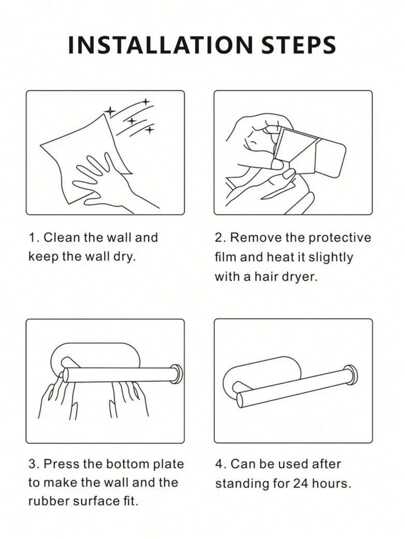 INSTALLATION STEPS

1. Clean the wall and keep the wall dry.

2. Remove the protective film and heat it slightly with a hair dryer.

3. Press the bottom plate to make the wall and the rubber surface fit.

4. Can be used after standing for 24 hours.