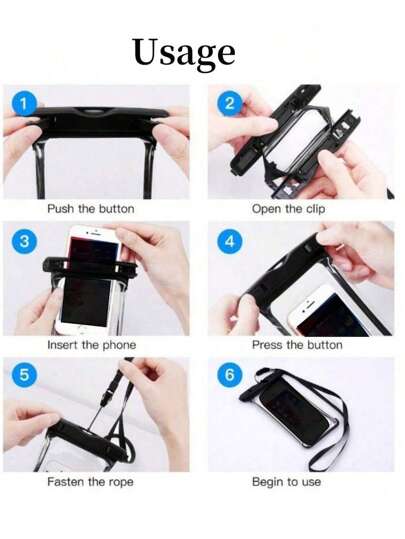 Usage

1

Push the button

2

Open the clip

3

Insert the phone

4

Press the button

5

Fasten the rope

6

Begin to use