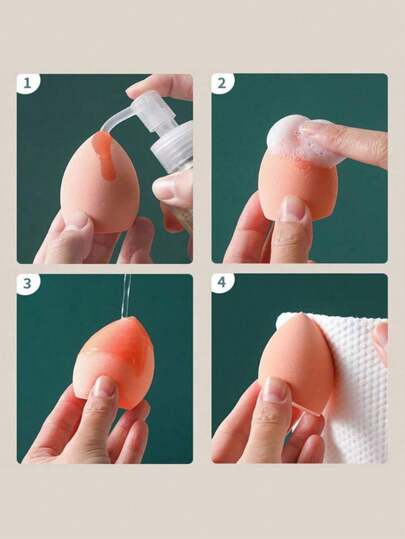 1

2

3

4