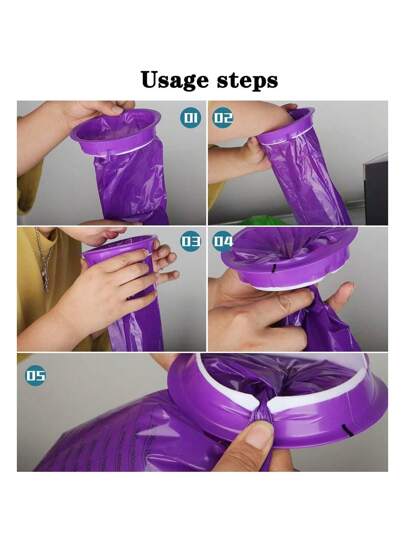 Usage steps

01

02

03

04

05