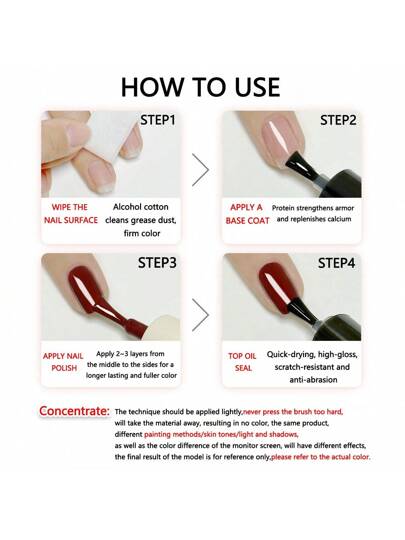 HOW TO USE

STEP1

WIPE THE NAIL SURFACE

Alcohol cotton cleans grease dust, firm color

STEP2

APPLY A BASE COAT

Protein strengthens armor and replenishes calcium

STEP3

APPLY NAIL POLISH

Apply 2~3 layers from the middle to the sides for a longer lasting and fuller color

STEP4

TOP OIL SEAL

Quick-drying, high-gloss, scratch-resistant and anti-abrasion

Concentrate: The technique should be applied lightly,never press the brush too hard, will take the material away, resulting in no color, the same product, different painting methods/skin tones/light and shadows, as well as the color difference of the monitor screen, will have different effects, the final result of the model is for reference only,please refer to the actual color.