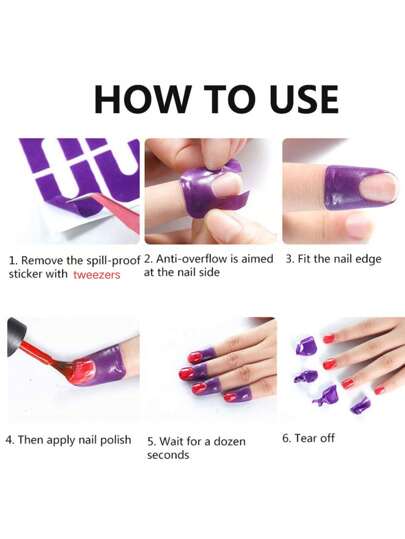 HOW TO USE

1. Remove the spill-proof sticker with tweezers

2. Anti-overflow is aimed at the nail side

3. Fit the nail edge

4. Then apply nail polish

5. Wait for a dozen seconds

6. Tear off