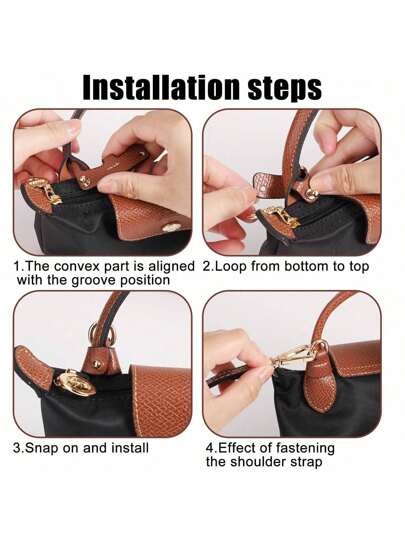 Installation steps

1.The convex part is aligned with the groove position

2.Loop from bottom to top

3.Snap on and install

4.Effect of fastening the shoulder strap