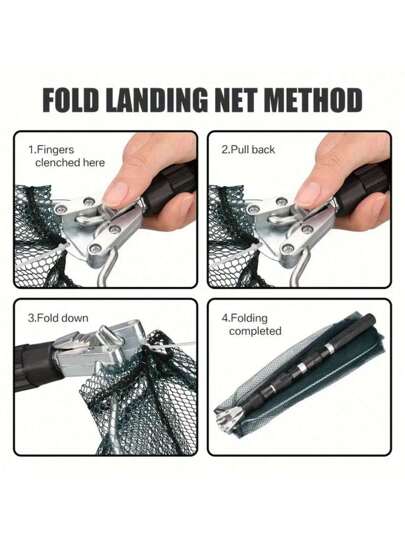 FOLD LANDING NET METHOD

1.Fingers clenched here

2.Pull back

3.Fold down

4.Folding completed