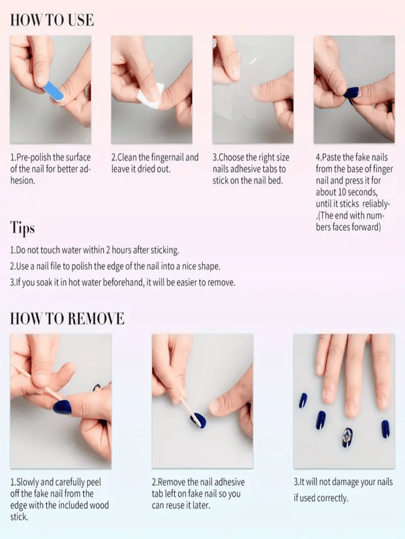 HOW TO USE

1.Pre-polish the surface of the nail for better adhesion.

2.Clean the fingernail and leave it dried out.

3.Choose the right size nails adhesive tabs to stick on the nail bed.

4.Paste the fake nails from the base of finger nail and press it for about 10 seconds, until it sticks reliably-.(The end with numbers faces forward)

Tips

1.Do not touch water within 2 hours after sticking.

2.Use a nail file to polish the edge of the nail into a nice shape.

3.If you soak it in hot water beforehand, it will be easier to remove.

HOW TO REMOVE

1.Slowly and carefully peel off the fake nail from the edge with the included wood stick.

2.Remove the nail adhesive tab left on fake nail so you can reuse it later.

3.It will not damage your nails if used correctly.