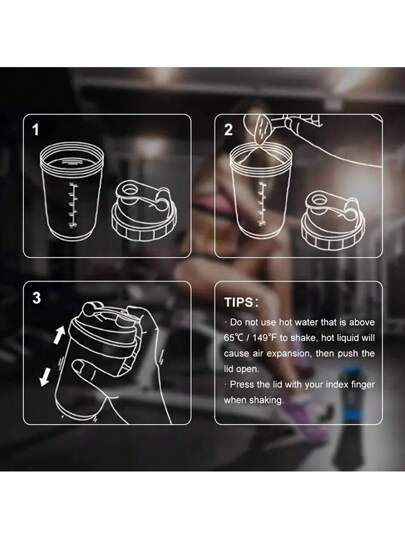 1

2

3

TIPS:

· Do not use hot water that is above 65℃ / 149°F to shake, hot liquid will cause air expansion, then push the lid open.

· Press the lid with your index finger when shaking.