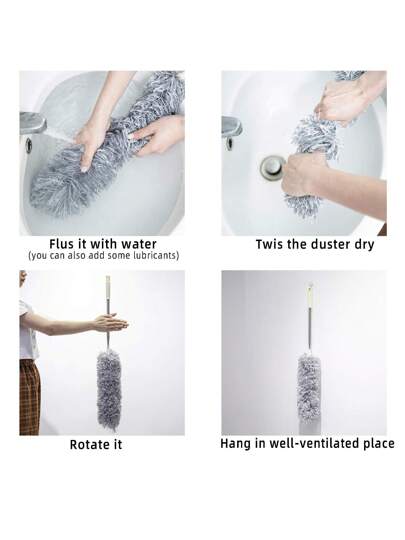 Flus it with water
(you can also add some lubricants)

Twis the duster dry

Rotate it

Hang in well-ventilated place