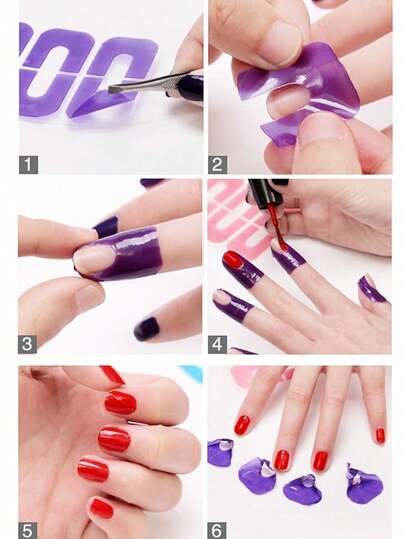 1
2
3
4
5
6