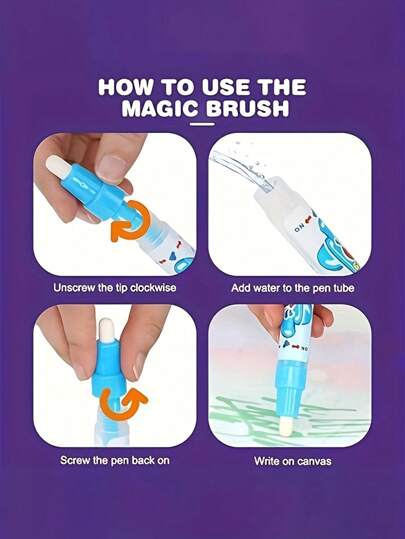 HOW TO USE THE MAGIC BRUSH

Unscrew the tip clockwise

Add water to the pen tube

Screw the pen back on

Write on canvas