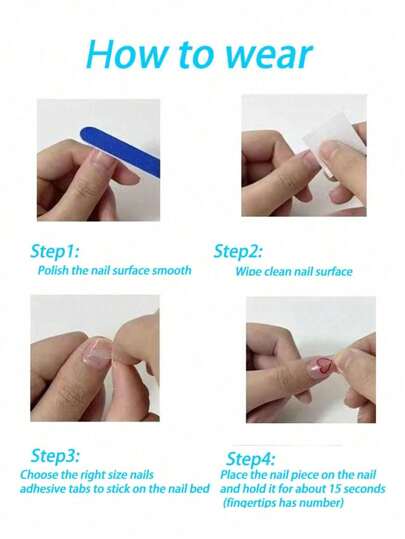 How to wear

Step1:
Polish the nail surface smooth

Step2:
Wipe clean nail surface

Step3:
Choose the right size nails adhesive tabs to stick on the nail bed

Step4:
Place the nail piece on the nail and hold it for about 15 seconds (fingertips has number)