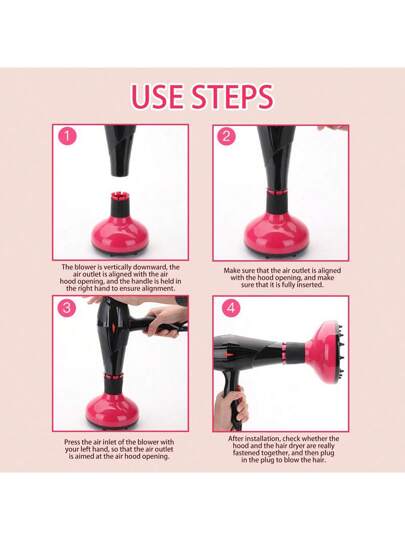 USE STEPS

1

The blower is vertically downward, the air outlet is aligned with the air hood opening, and the handle is held in the right hand to ensure alignment.

2

Make sure that the air outlet is aligned with the hood opening, and make sure that it is fully inserted.

3

Press the air inlet of the blower with your left hand, so that the air outlet is aimed at the air hood opening.

4

After installation, check whether the hood and the hair dryer are really fastened together, and then plug in the plug to blow the hair.