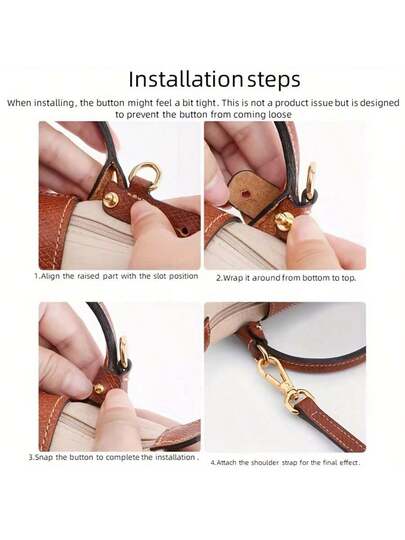 Installation steps

When installing, the button might feel a bit tight. This is not a product issue but is designed to prevent the button from coming loose

1.Align the raised part with the slot position

2.Wrap it around from bottom to top.

3.Snap the button to complete the installation.

4.Attach the shoulder strap for the final effect.