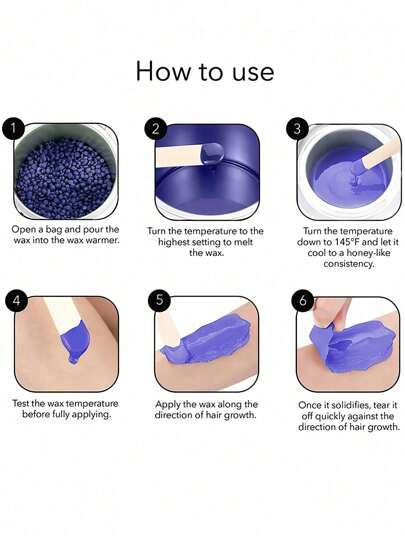 How to use

1

Open a bag and pour the wax into the wax warmer.

2

Turn the temperature to the highest setting to melt the wax.

3

Turn the temperature down to 145°F and let it cool to a honey-like consistency.

4

Test the wax temperature before fully applying.

5

Apply the wax along the direction of hair growth.

6

Once it solidifies, tear it off quickly against the direction of hair growth.