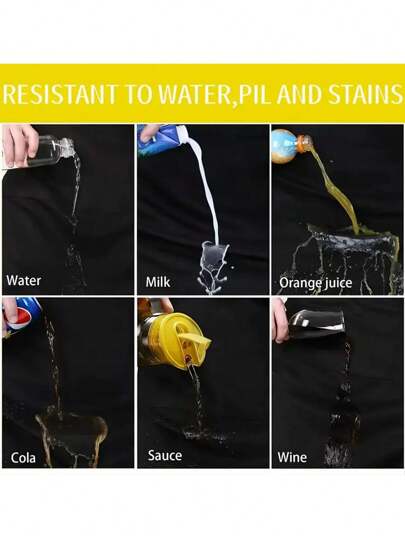 RESISTANT TO WATER,PIL AND STAINS

Water

Milk

Orange juice

Cola

Sauce

Wine