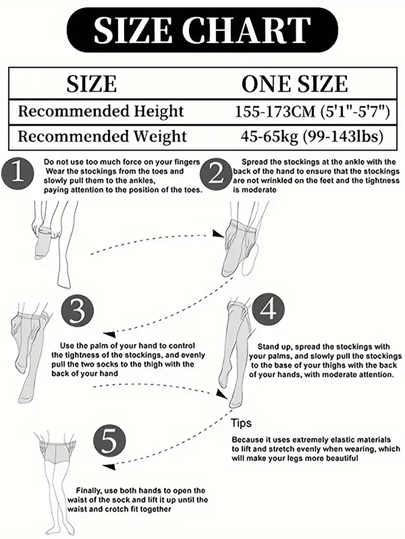 SIZE CHART

| SIZE | ONE SIZE |
|---|---|
| Recommended Height | 155-173CM (5'1"-5'7") |
| Recommended Weight | 45-65kg (99-143lbs) |

1

Do not use too much force on your fingers Wear the stockings from the toes and slowly pull them to the ankles, paying attention to the position of the toes.

2

Spread the stockings at the ankle with the back of the hand to ensure that the stockings are not wrinkled on the feet and the tightness is moderate

3

Use the palm of your hand to control the tightness of the stockings, and evenly pull the two socks to the thigh with the back of your hand

4

Stand up, spread the stockings with your palms, and slowly pull the stockings to the base of your thighs with the back of your hands, with moderate attention.

Tips

Because it uses extremely elastic materials to lift and stretch evenly when wearing, which will make your legs more beautiful

5

Finally, use both hands to open the waist of the sock and lift it up until the waist and crotch fit together