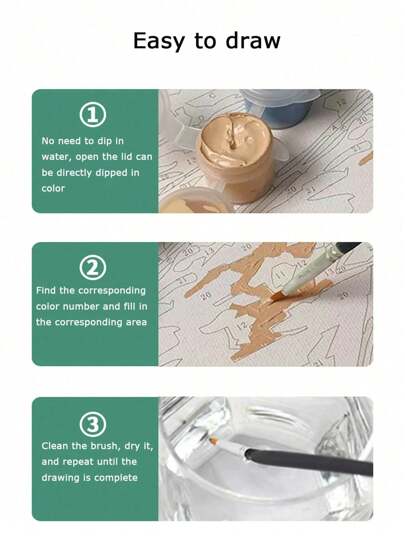 Easy to draw

①

No need to dip in water, open the lid can be directly dipped in color

②

Find the corresponding color number and fill in the corresponding area

③

Clean the brush, dry it, and repeat until the drawing is complete