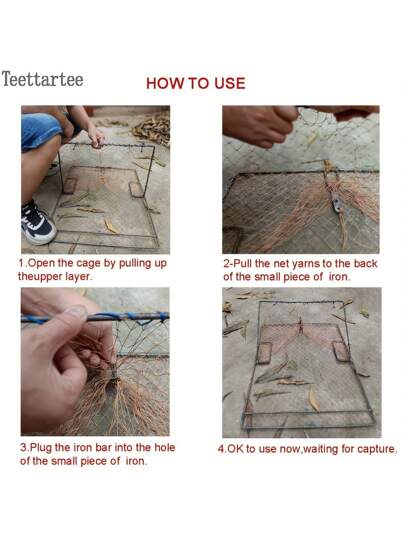 Teettartee

HOW TO USE

1.Open the cage by pulling up theupper layer.

2-Pull the net yarns to the back of the small piece of iron.

3.Plug the iron bar into the hole of the small piece of iron.

4.OK to use now,waiting for capture.