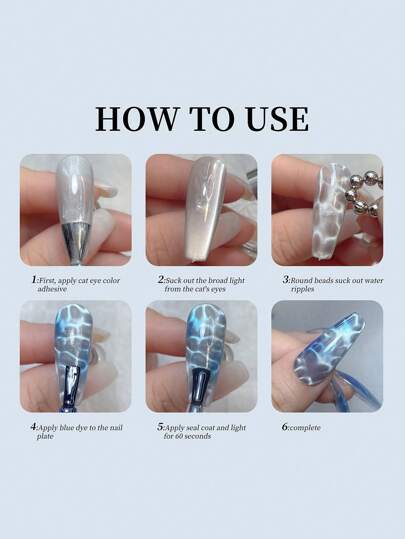 HOW TO USE

1:First, apply cat eye color adhesive

2:Suck out the broad light from the cat's eyes

3:Round heads suck out water ripples

4:Apply blue dye to the nail plate

5:Apply seal coat and light for 60 seconds

6:complete