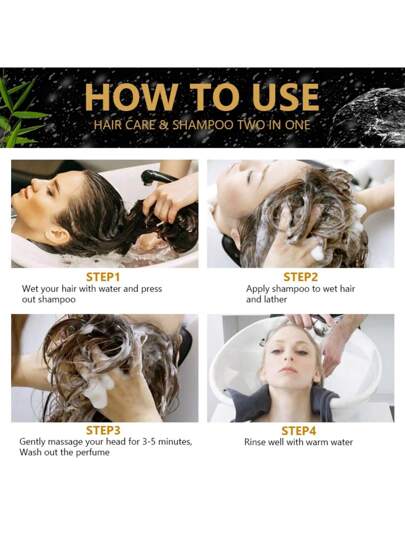 HOW TO USE
HAIR CARE & SHAMPOO TWO IN ONE

STEP1
Wet your hair with water and press out shampoo

STEP2
Apply shampoo to wet hair and lather

STEP3
Gently massage your head for 3-5 minutes, Wash out the perfume

STEP4
Rinse well with warm water