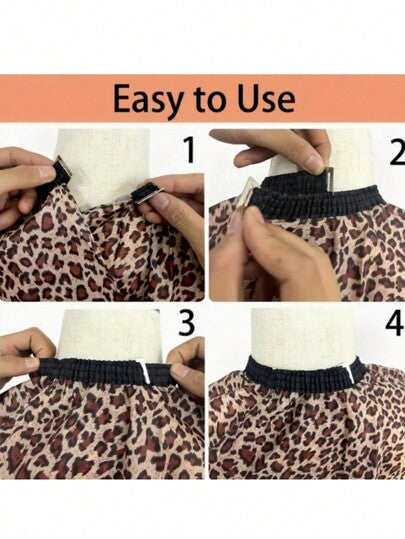 Easy to Use

1

2

3

4