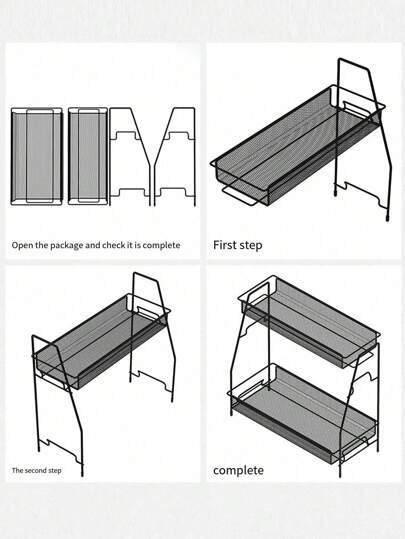 Open the package and check it is complete

First step

The second step

complete