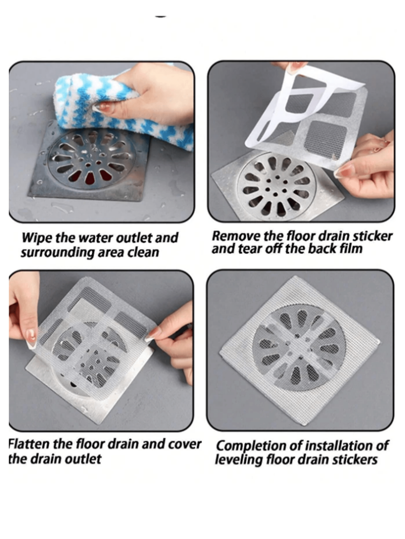 Wipe the water outlet and surrounding area clean

Remove the floor drain sticker and tear off the back film

Flatten the floor drain and cover the drain outlet

Completion of installation of leveling floor drain stickers