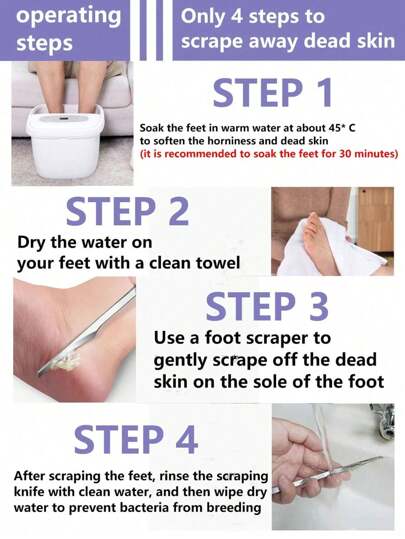 operating steps

Only 4 steps to scrape away dead skin

STEP 1

Soak the feet in warm water at about 45* C to soften the horniness and dead skin
(it is recommended to soak the feet for 30 minutes)

STEP 2

Dry the water on your feet with a clean towel

STEP 3

Use a foot scraper to gently scrape off the dead skin on the sole of the foot

STEP 4

After scraping the feet, rinse the scraping knife with clean water, and then wipe dry water to prevent bacteria from breeding