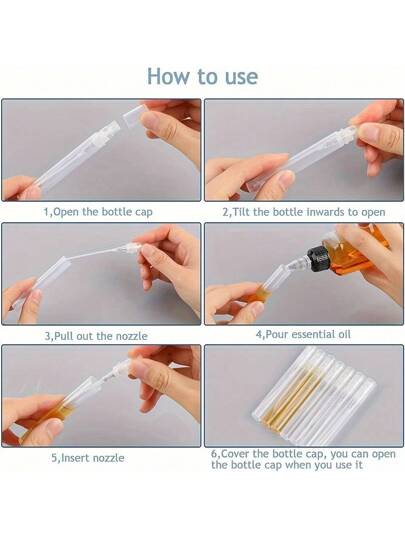 How to use

1,Open the bottle cap

2,Tilt the bottle inwards to open

3,Pull out the nozzle

4,Pour essential oil

5,Insert nozzle

6,Cover the bottle cap, you can open the bottle cap when you use it