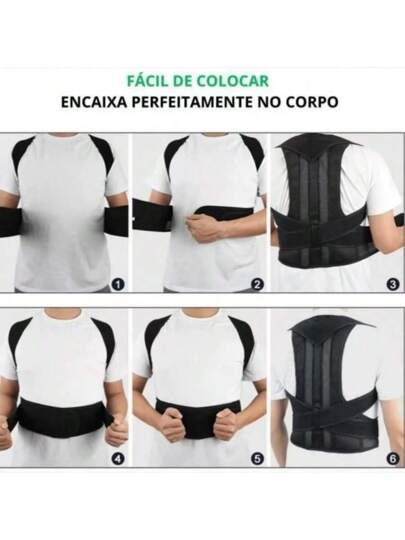 FÁCIL DE COLOCAR
ENCAIXA PERFEITAMENTE NO CORPO

1
2
3
4
5
6