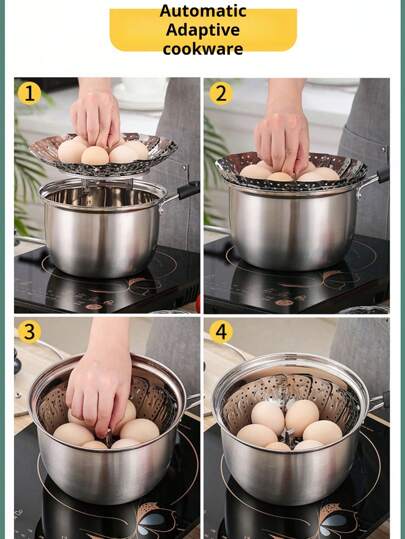 Automatic Adaptive cookware

1

2

3

4