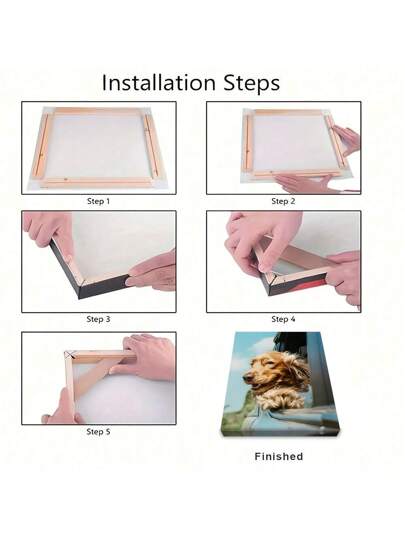 Installation Steps

Step 1

Step 2

Step 3

Step 4

Step 5

Finished