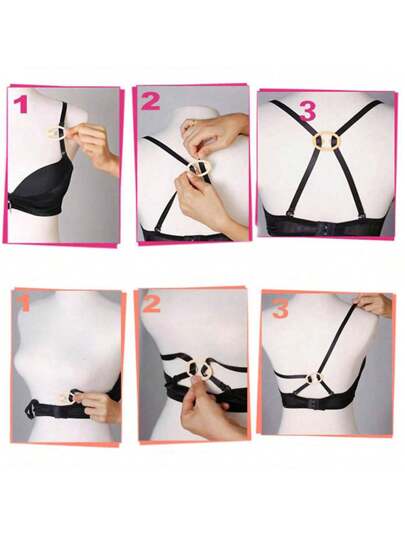 1

2

3

1

2

3