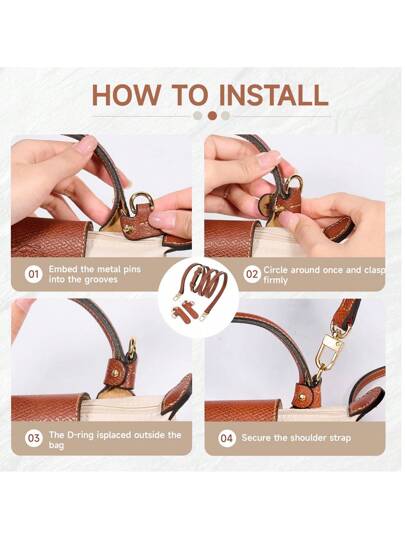 HOW TO INSTALL

01 Embed the metal pins into the grooves

02 Circle around once and clasp firmly

03 The D-ring isplaced outside the bag

04 Secure the shoulder strap