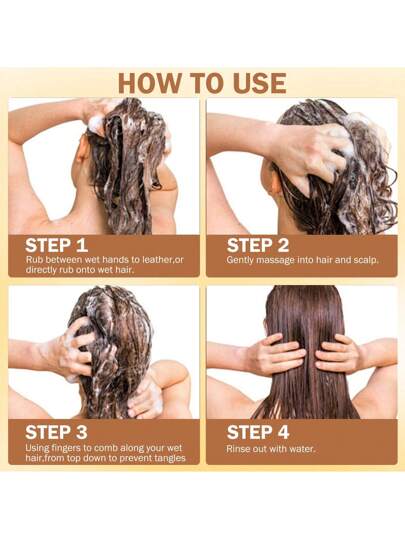 HOW TO USE

STEP 1
Rub between wet hands to leather,or directly rub onto wet hair.

STEP 2
Gently massage into hair and scalp.

STEP 3
Using fingers to comb along your wet hair,from top down to prevent tangles

STEP 4
Rinse out with water.