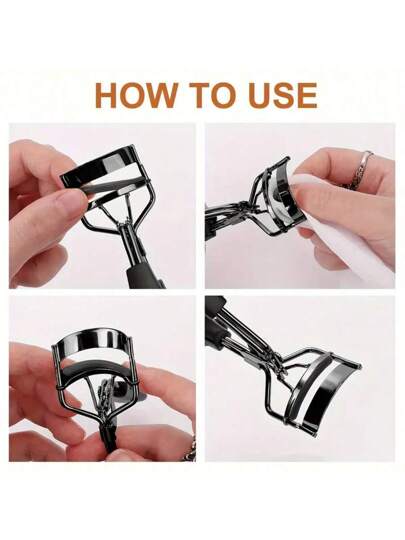 HOW TO USE