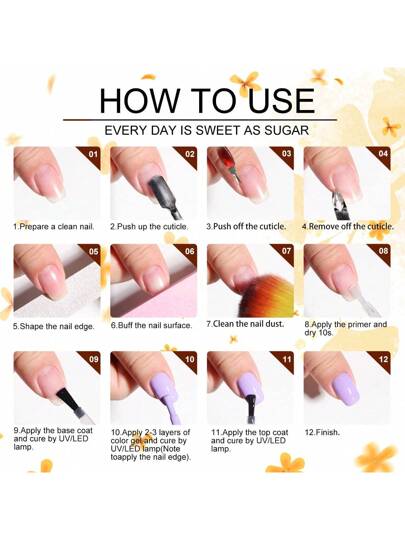 HOW TO USE

EVERY DAY IS SWEET AS SUGAR

01

1.Prepare a clean nail.

02

2.Push up the cuticle.

03

3.Push off the cuticle.

04

4.Remove off the cuticle.

05

5.Shape the nail edge.

06

6.Buff the nail surface.

07

7.Clean the nail dust.

08

8.Apply the primer and dry 10s.

09

9.Apply the base coat and cure by UV/LED lamp.

10

10.Apply 2-3 layers of color gel and cure by UV/LED lamp(Note toapply the nail edge).

11

11.Apply the top coat and cure by UV/LED lamp.

12

12.Finish.