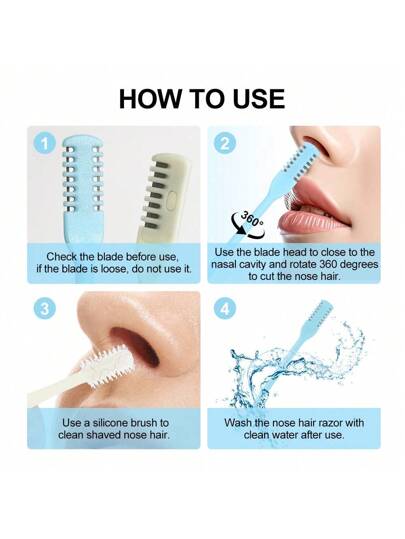 HOW TO USE

1

Check the blade before use, if the blade is loose, do not use it.

2

360°

Use the blade head to close to the nasal cavity and rotate 360 degrees to cut the nose hair.

3

Use a silicone brush to clean shaved nose hair.

4

Wash the nose hair razor with clean water after use.